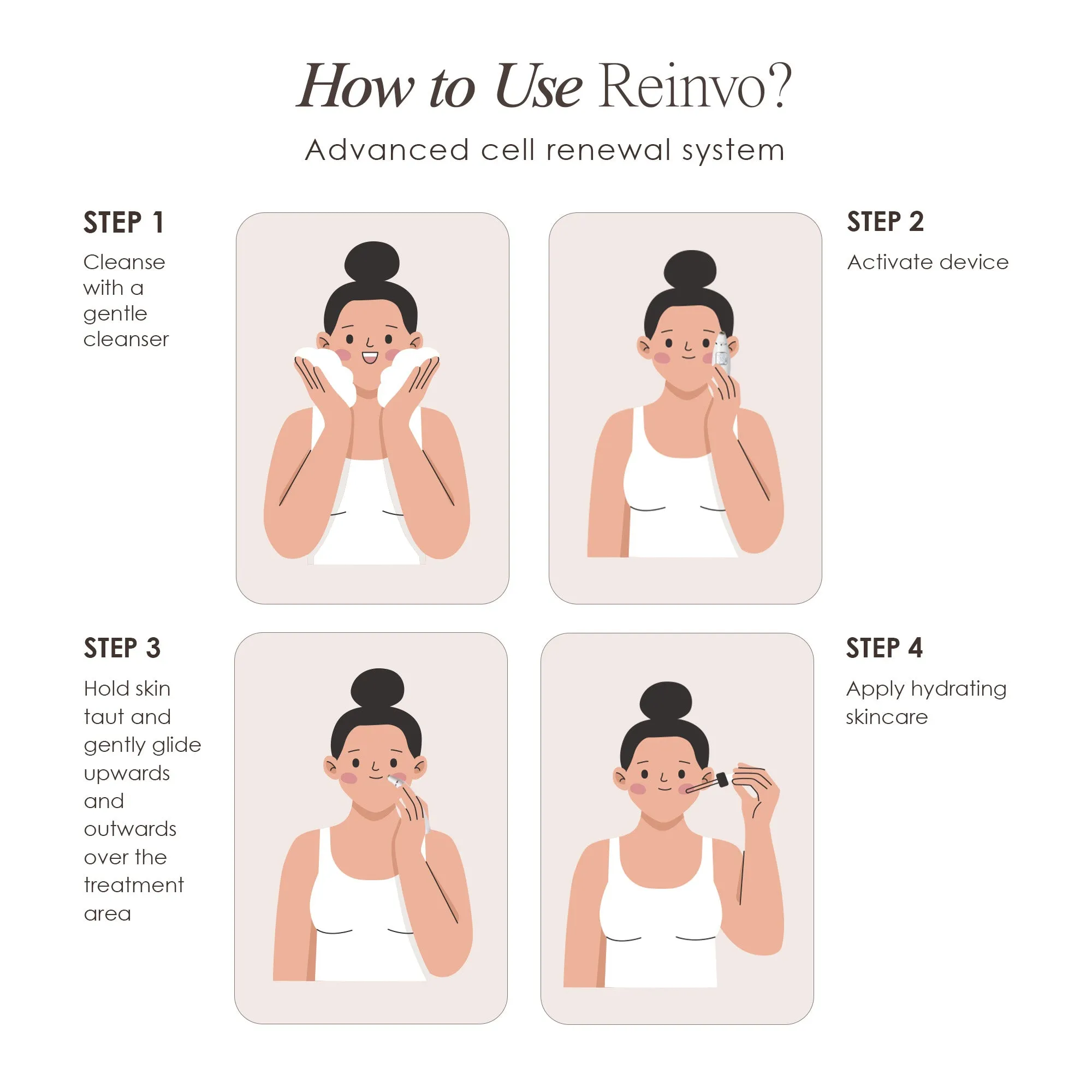 How to Use Reinvo?

Advanced cell renewal system

STEP 1

Cleanse with a gentle cleanser

STEP 2

Activate device

STEP 3

Hold skin taut and gently glide upwards and outwards over the treatment area

STEP 4

Apply hydrating skincare