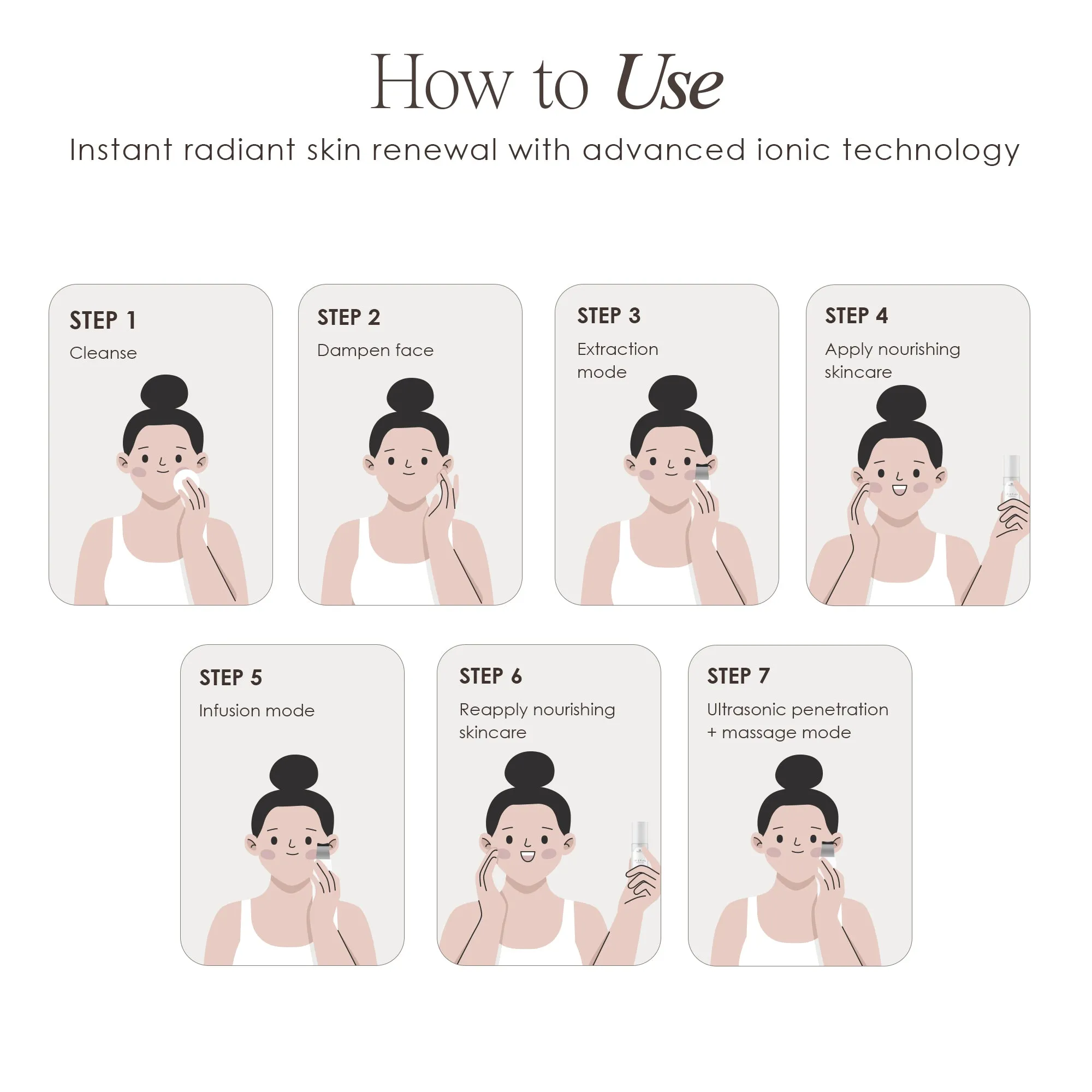 How to Use

Instant radiant skin renewal with advanced ionic technology

STEP 1
Cleanse

STEP 2
Dampen face

STEP 3
Extraction mode

STEP 4
Apply nourishing skincare

STEP 5
Infusion mode

STEP 6
Reapply nourishing skincare

STEP 7
Ultrasonic penetration + massage mode